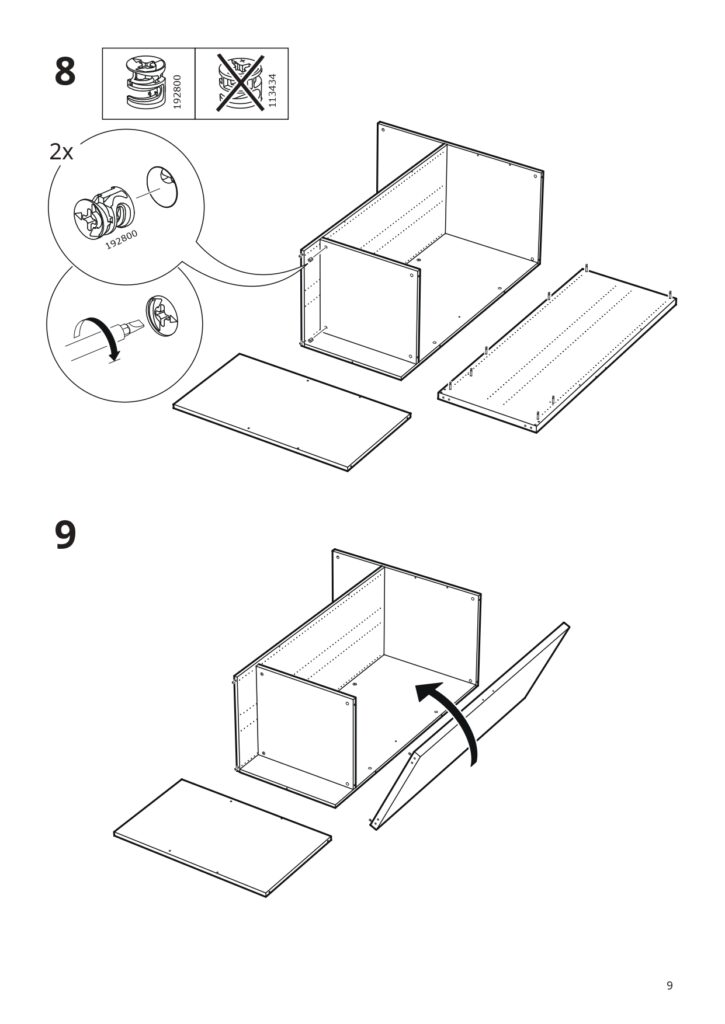 8

192800

113434

2x

192800

9

9